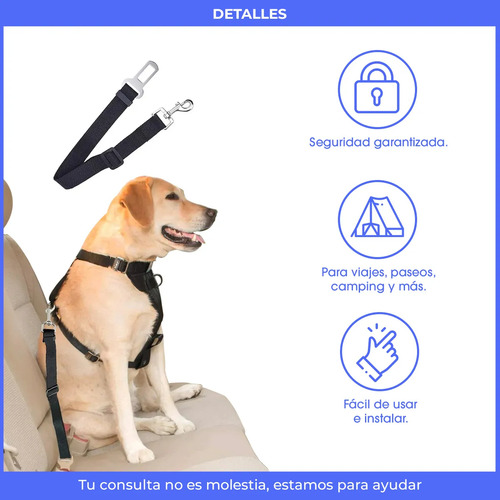 DETALLES

Seguridad garantizada.

Para viajes, paseos, camping y más.

Fácil de usar e instalar.

Tu consulta no es molestia, estamos para ayudar